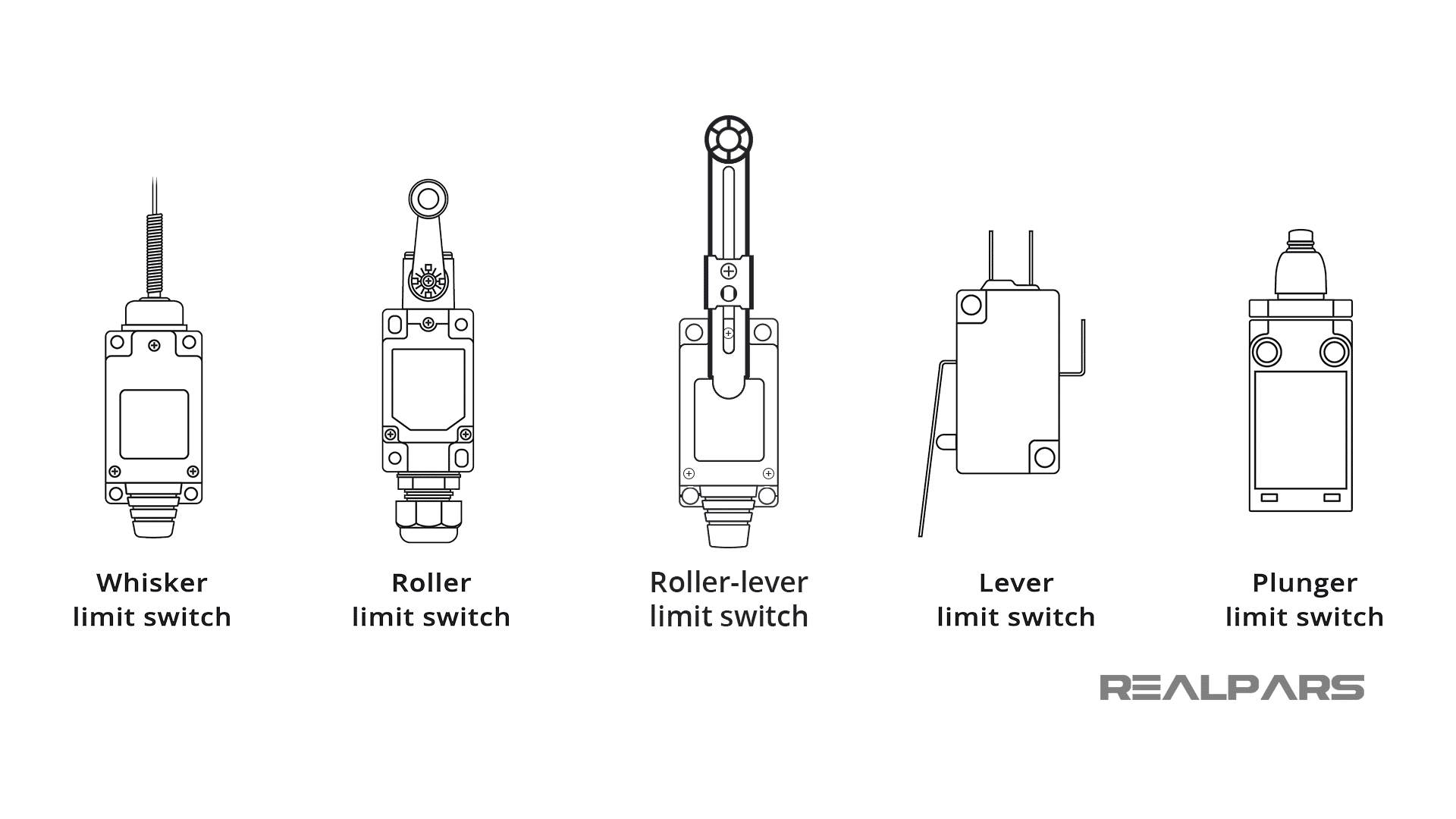 Whisker
limit switch

Roller
limit switch

Roller-lever
limit switch

Lever
limit switch

Plunger
limit switch

REALPARS